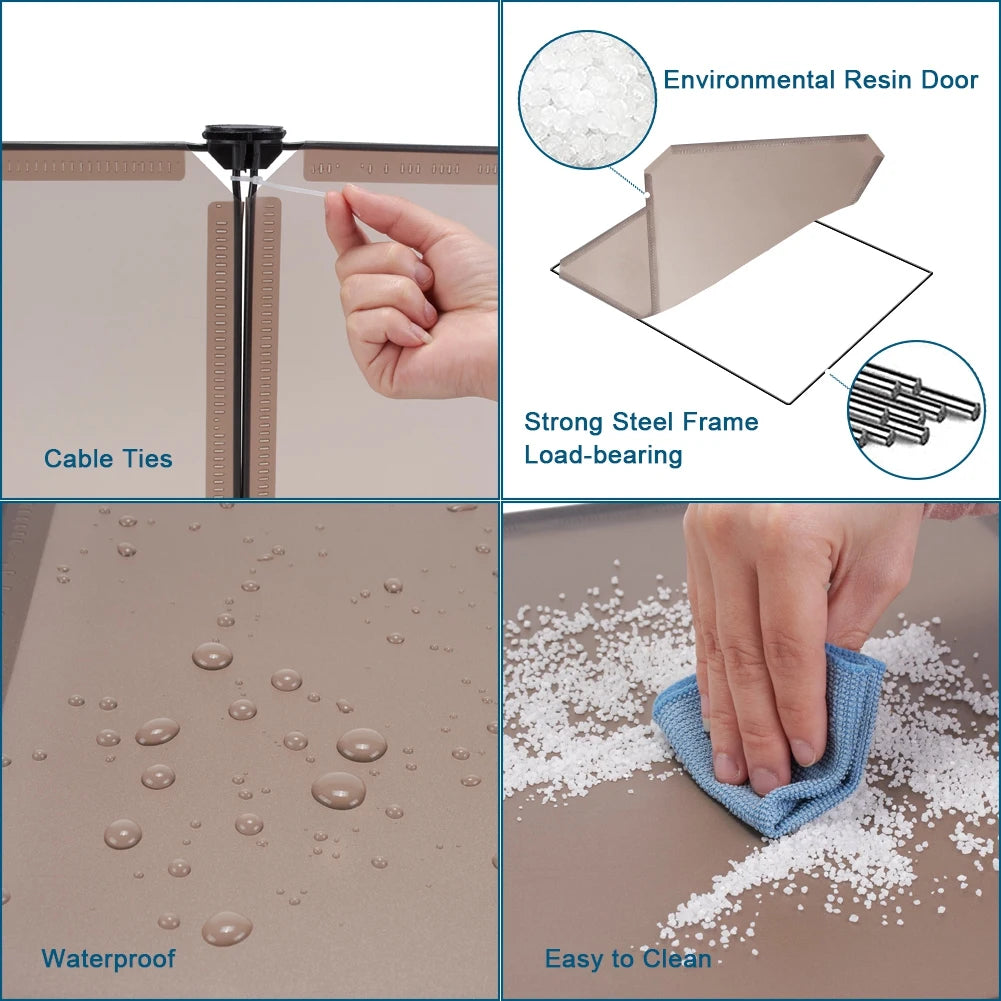 Cable Ties

Environmental Resin Door

Strong Steel Frame
Load-bearing

Waterproof

Easy to Clean