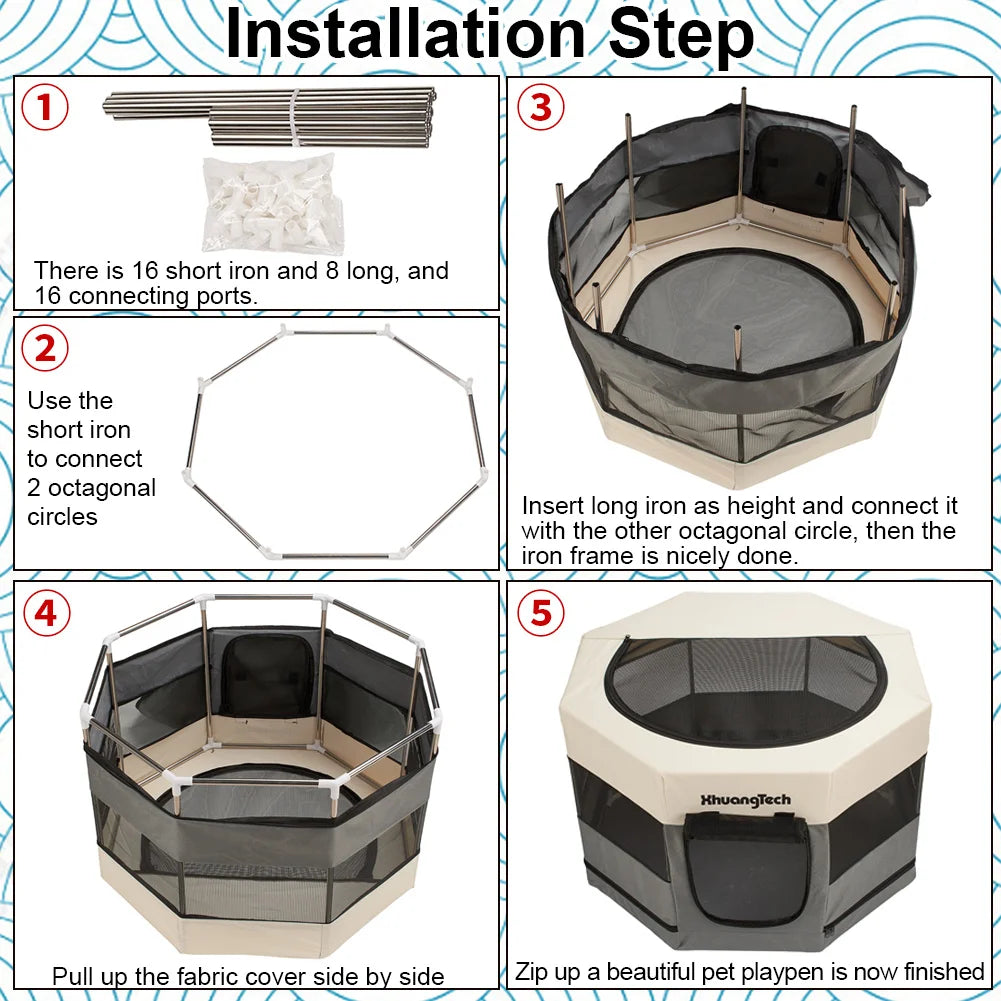 Installation Step

1

There is 16 short iron and 8 long, and 16 connecting ports.

2

Use the short iron to connect 2 octagonal circles

3

Insert long iron as height and connect it with the other octagonal circle, then the iron frame is nicely done.

4

Pull up the fabric cover side by side

5

XhuangTech

Zip up a beautiful pet playpen is now finished