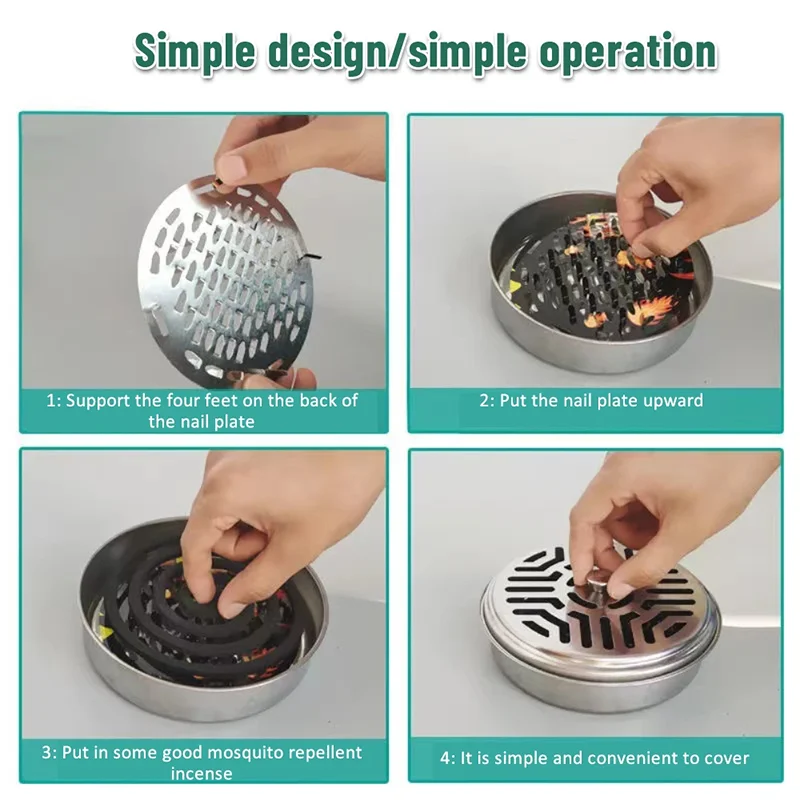 Simple design/simple operation

1: Support the four feet on the back of the nail plate

2: Put the nail plate upward

3: Put in some good mosquito repellent incense

4: It is simple and convenient to cover