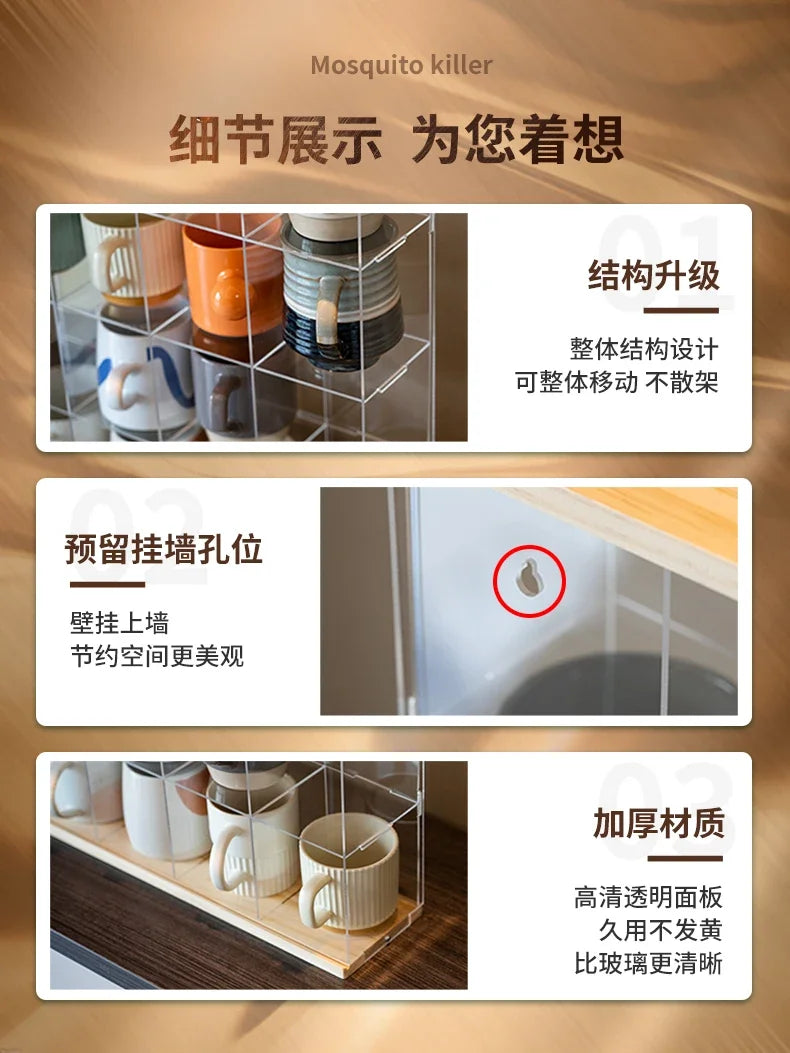 Mosquito killer

细节展示 为您着想

01

结构升级

整体结构设计
可整体移动 不散架

02

预留挂墙孔位

壁挂上墙
节约空间更美观

03

加厚材质

高清透明面板
久用不发黄
比玻璃更清晰