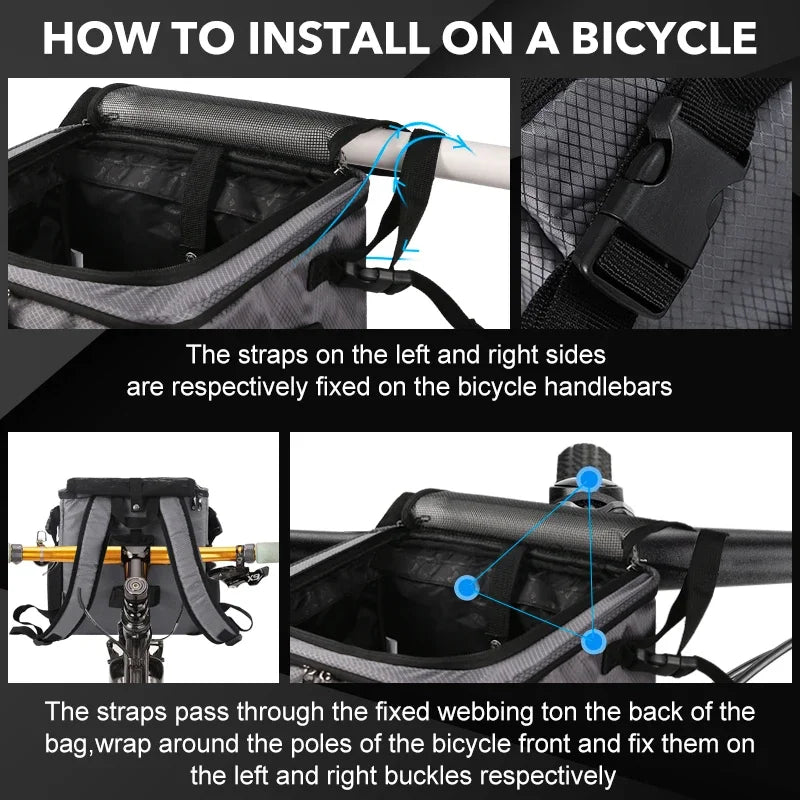 HOW TO INSTALL ON A BICYCLE

The straps on the left and right sides are respectively fixed on the bicycle handlebars

The straps pass through the fixed webbing ton the back of the bag,wrap around the poles of the bicycle front and fix them on the left and right buckles respectively