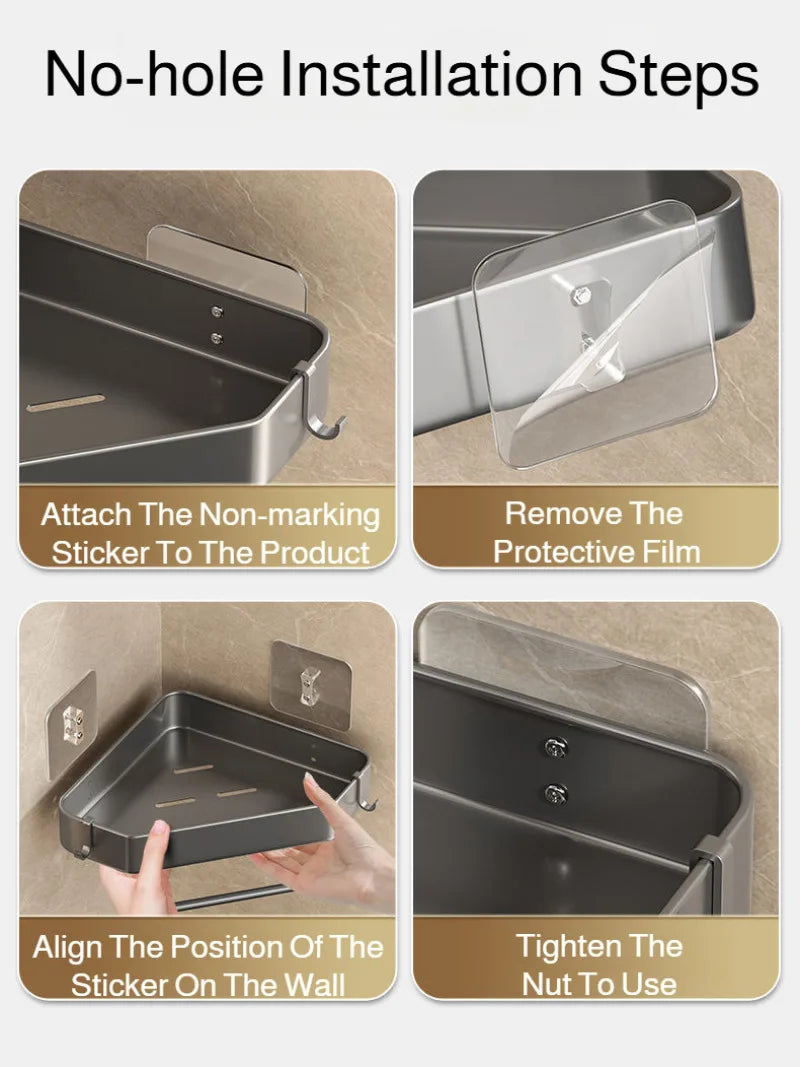 No-hole Installation Steps

Attach The Non-marking Sticker To The Product

Remove The Protective Film

Align The Position Of The Sticker On The Wall

Tighten The Nut To Use