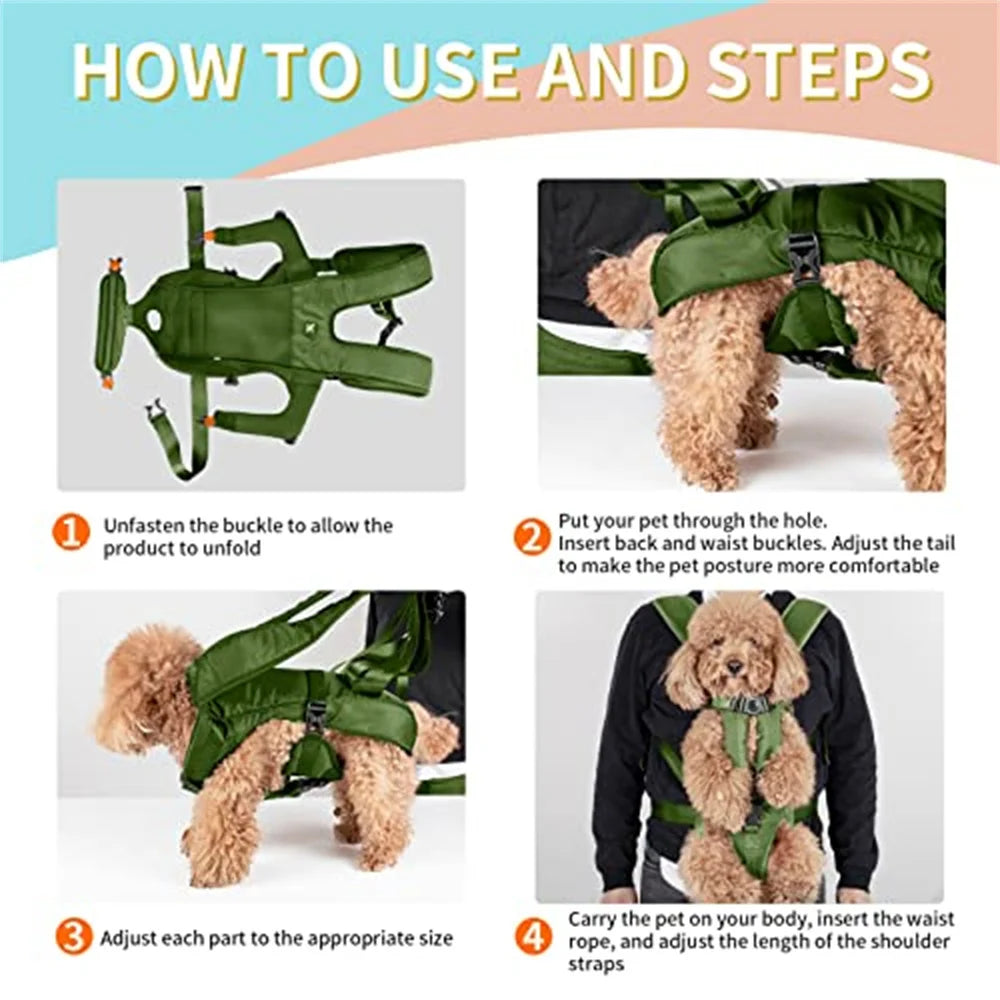 HOW TO USE AND STEPS

1 Unfasten the buckle to allow the product to unfold

2 Put your pet through the hole.
Insert back and waist buckles. Adjust the tail to make the pet posture more comfortable

3 Adjust each part to the appropriate size

4 Carry the pet on your body, insert the waist rope, and adjust the length of the shoulder straps