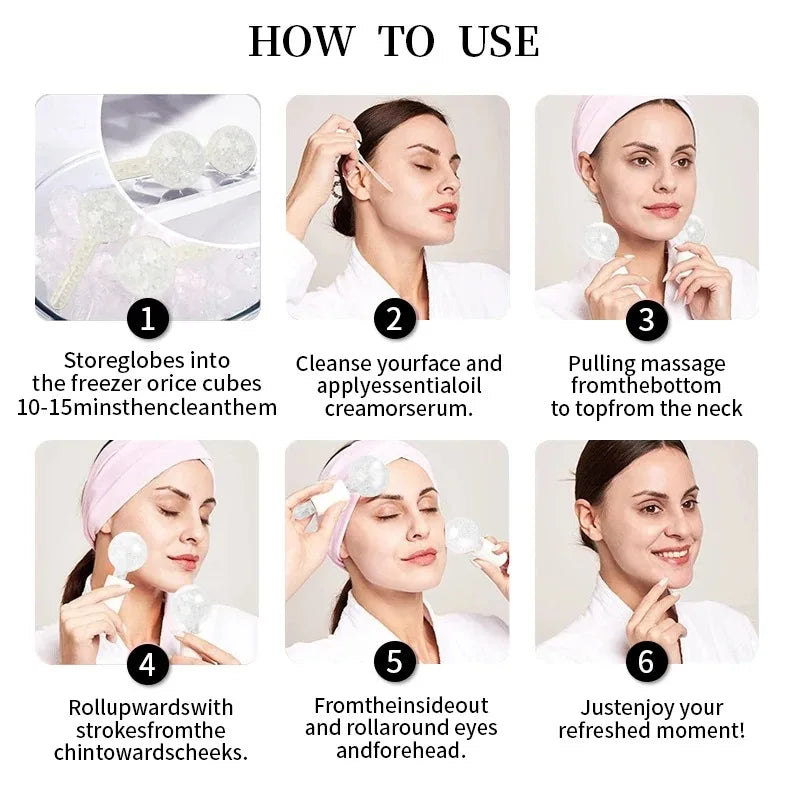 HOW TO USE

1
Storeglobes into the freezer orice cubes 10-15minsthencleanthem

2
Cleanse yourface and applyessentialoil creamorserum.

3
Pulling massage fromthebottom to topfrom the neck

4
Rollupwardswith strokesfromthe chintowardscheeks.

5
Fromtheinsideout and rollaround eyes andforehead.

6
Justenjoy your refreshed moment!