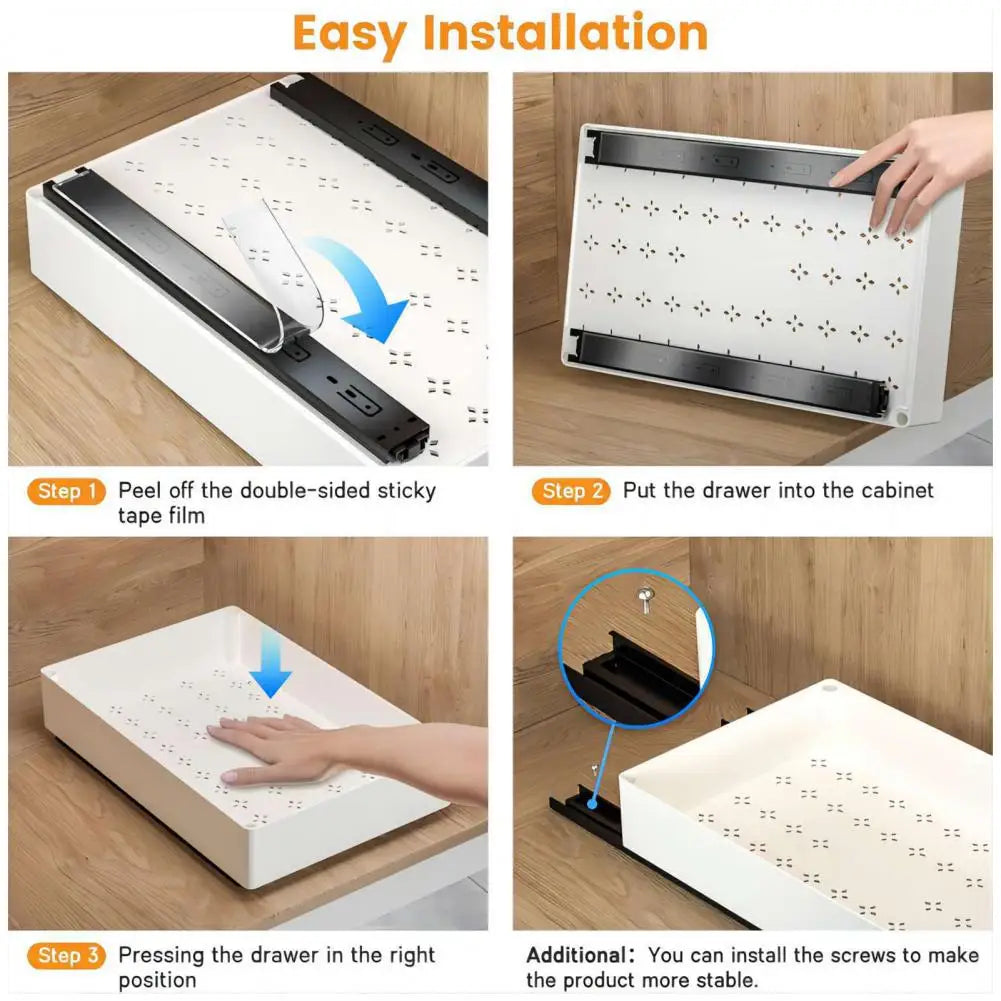 Easy Installation

Step 1 Peel off the double-sided sticky tape film

Step 2 Put the drawer into the cabinet

Step 3 Pressing the drawer in the right position

Additional: You can install the screws to make the product more stable.