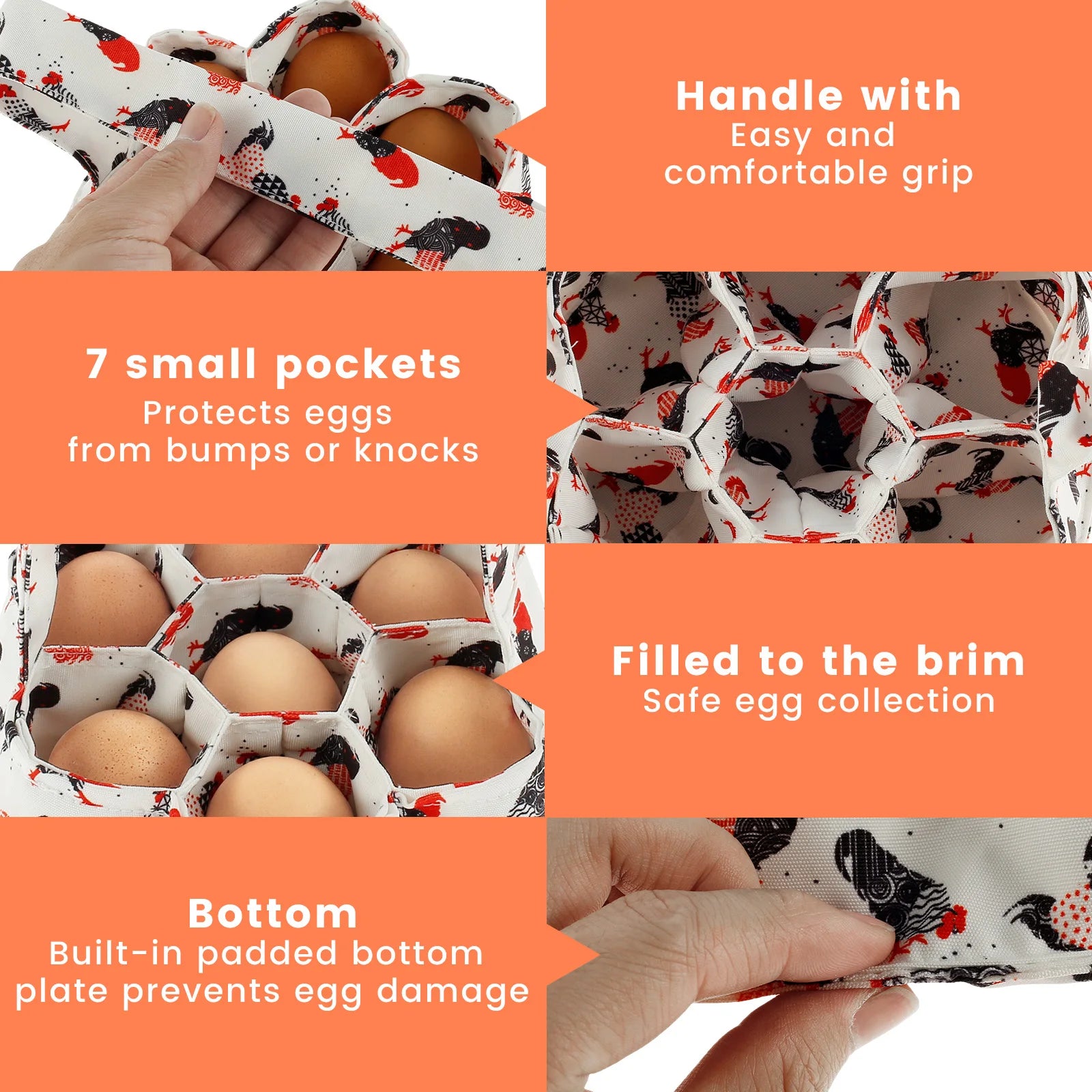 Handle with
Easy and comfortable grip

7 small pockets
Protects eggs from bumps or knocks

Filled to the brim
Safe egg collection

Bottom
Built-in padded bottom plate prevents egg damage