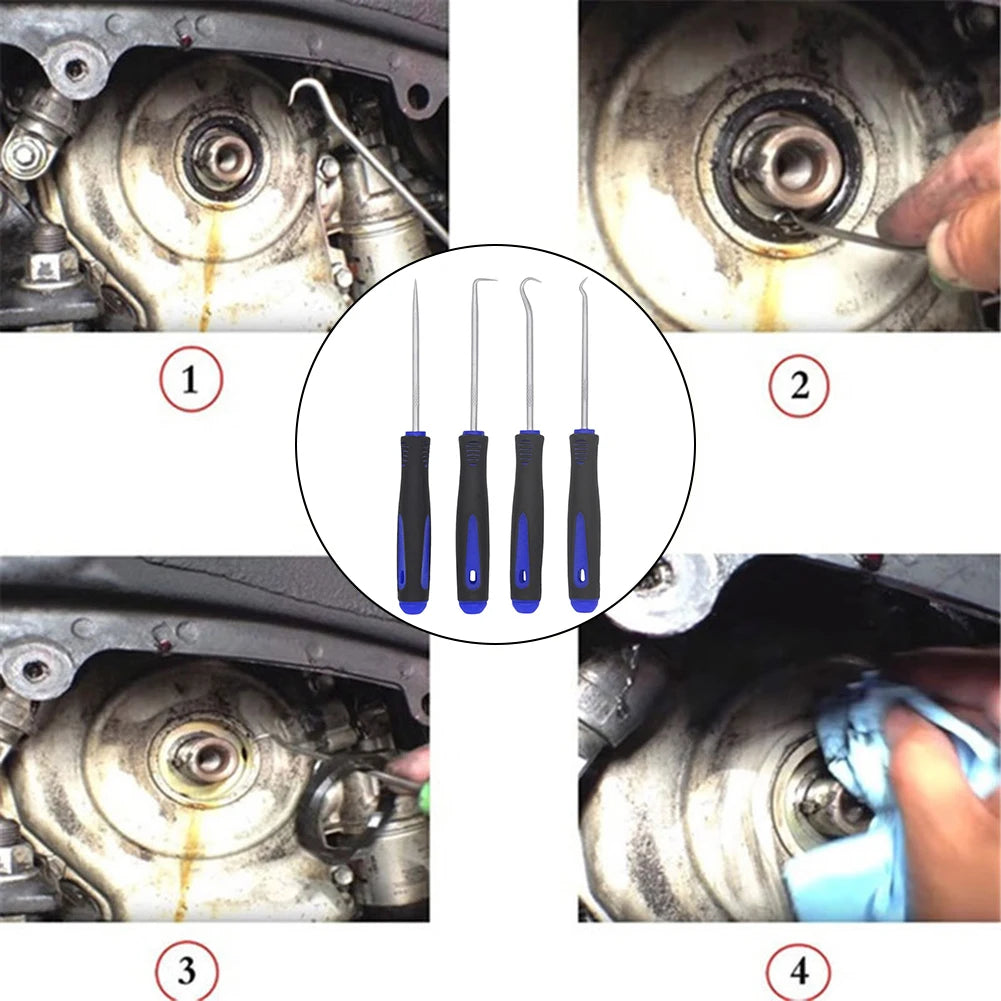 1

2

3

4