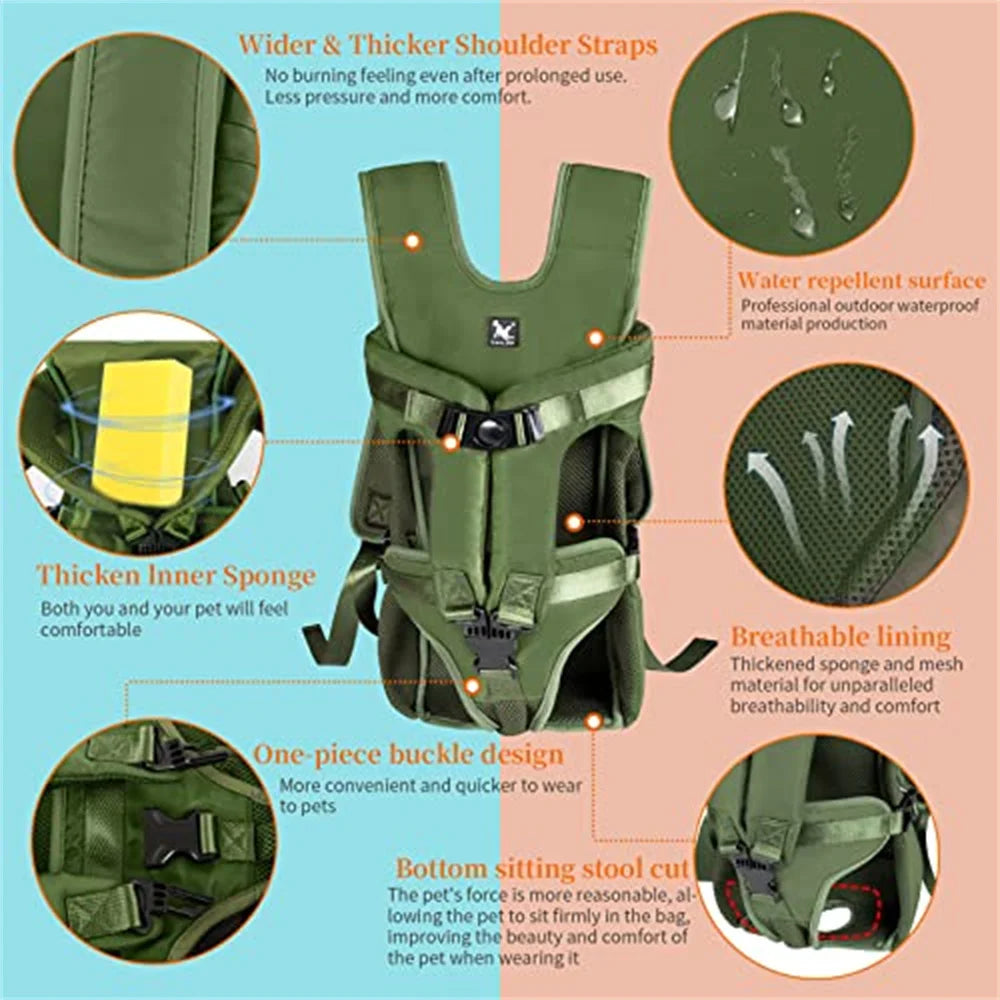 Wider & Thicker Shoulder Straps
No burning feeling even after prolonged use. Less pressure and more comfort.

Water repellent surface
Professional outdoor waterproof material production

Thicken Inner Sponge
Both you and your pet will feel comfortable

Breathable lining
Thickened sponge and mesh material for unparalleled breathability and comfort

One-piece buckle design
More convenient and quicker to wear to pets

Bottom sitting stool cut
The pet's force is more reasonable, allowing the pet to sit firmly in the bag, improving the beauty and comfort of the pet when wearing it