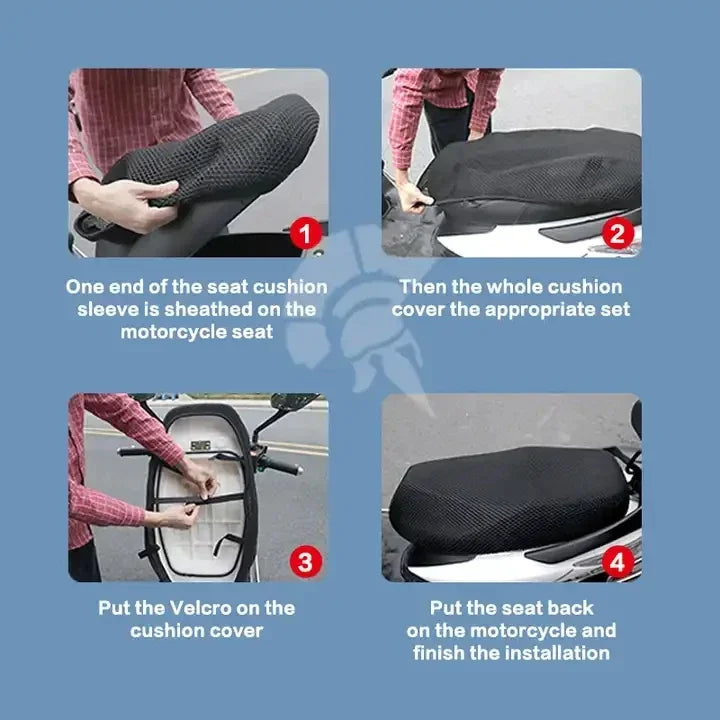 1

One end of the seat cushion sleeve is sheathed on the motorcycle seat

2

Then the whole cushion cover the appropriate set

3

Put the Velcro on the cushion cover

4

Put the seat back on the motorcycle and finish the installation