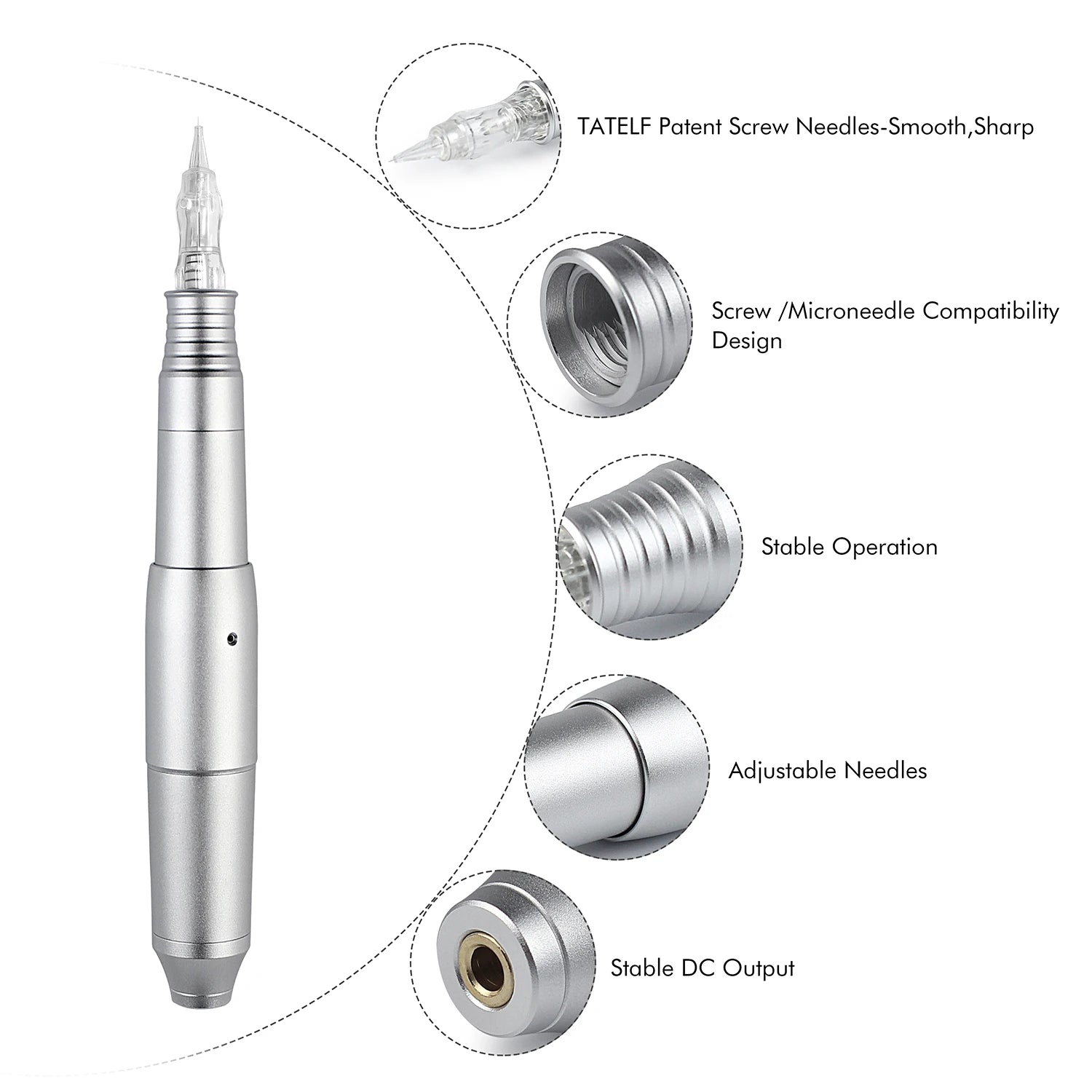 TATELF Patent Screw Needles-Smooth,Sharp

Screw /Microneedle Compatibility Design

Stable Operation

Adjustable Needles

Stable DC Output