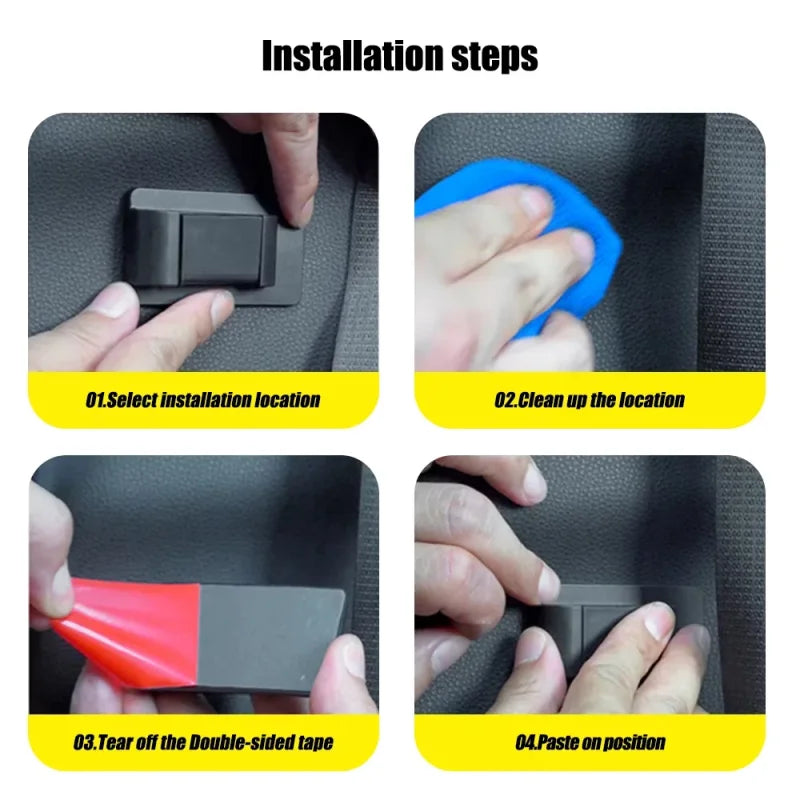 Installation steps

01.Select installation location

02.Clean up the location

03.Tear off the Double-sided tape

04.Paste on position