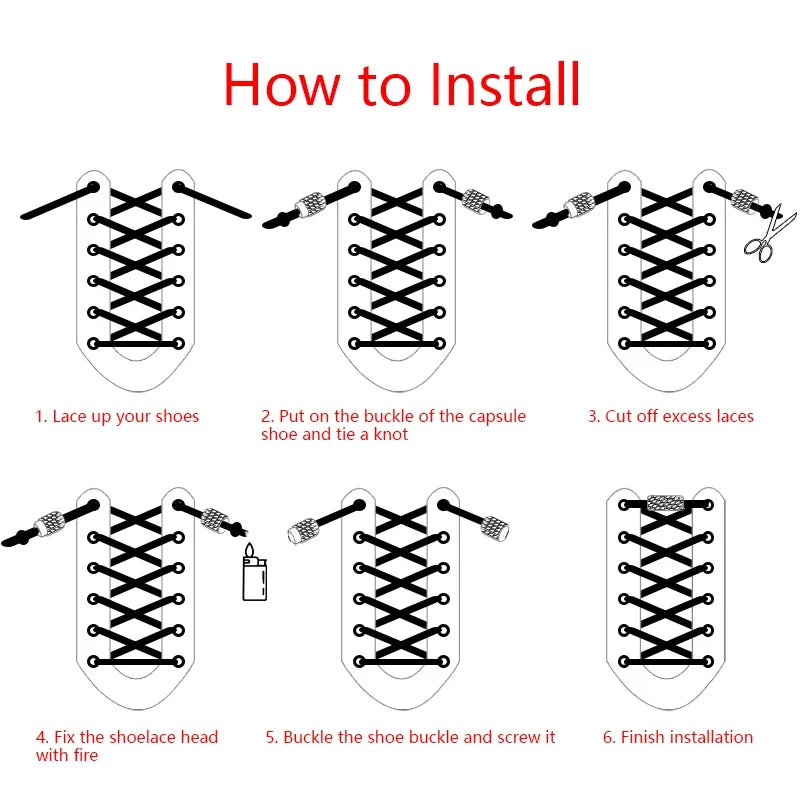 How to Install

1. Lace up your shoes

2. Put on the buckle of the capsule shoe and tie a knot

3. Cut off excess laces

4. Fix the shoelace head with fire

5. Buckle the shoe buckle and screw it

6. Finish installation