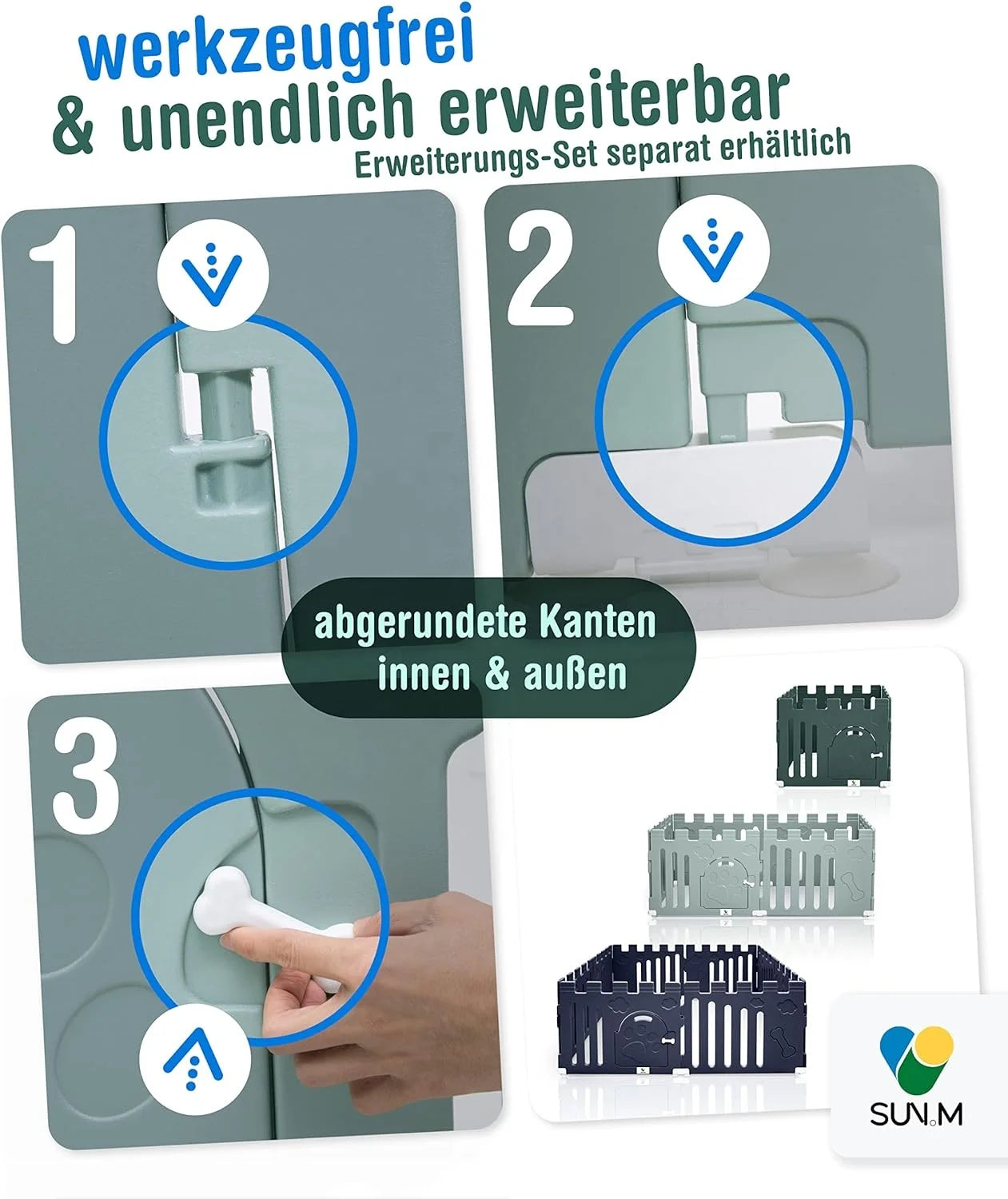 werkzeugfrei
& unendlich erweiterbar
Erweiterungs-Set separat erhältlich

1

2

abgerundete Kanten
innen & außen

3

SUN.M