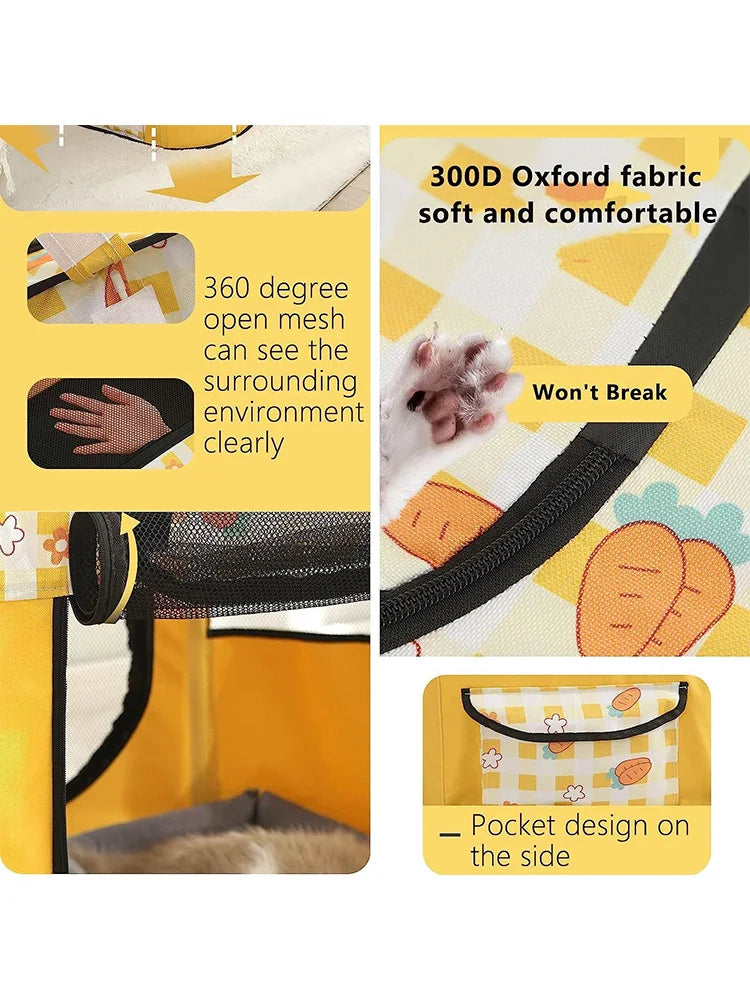 360 degree open mesh can see the surrounding environment clearly

300D Oxford fabric soft and comfortable

Won't Break

Pocket design on the side